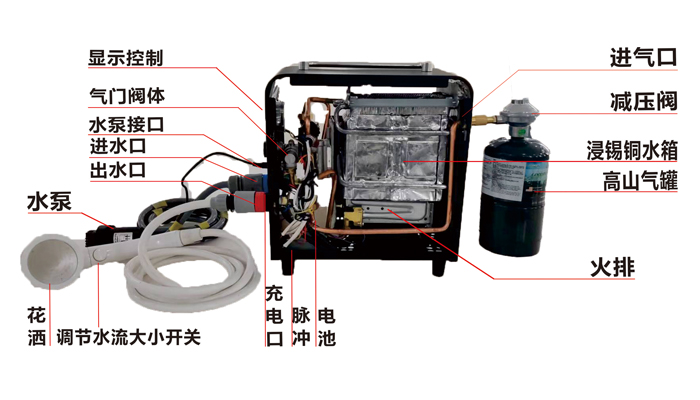 显示控制
气门阀体
水泵接口
进水口
出水口
水泵
花洒
调节水流大小开关
充电口
脉冲
电池
进气口
减压阀
浸锡铜水箱
高山气罐
火排